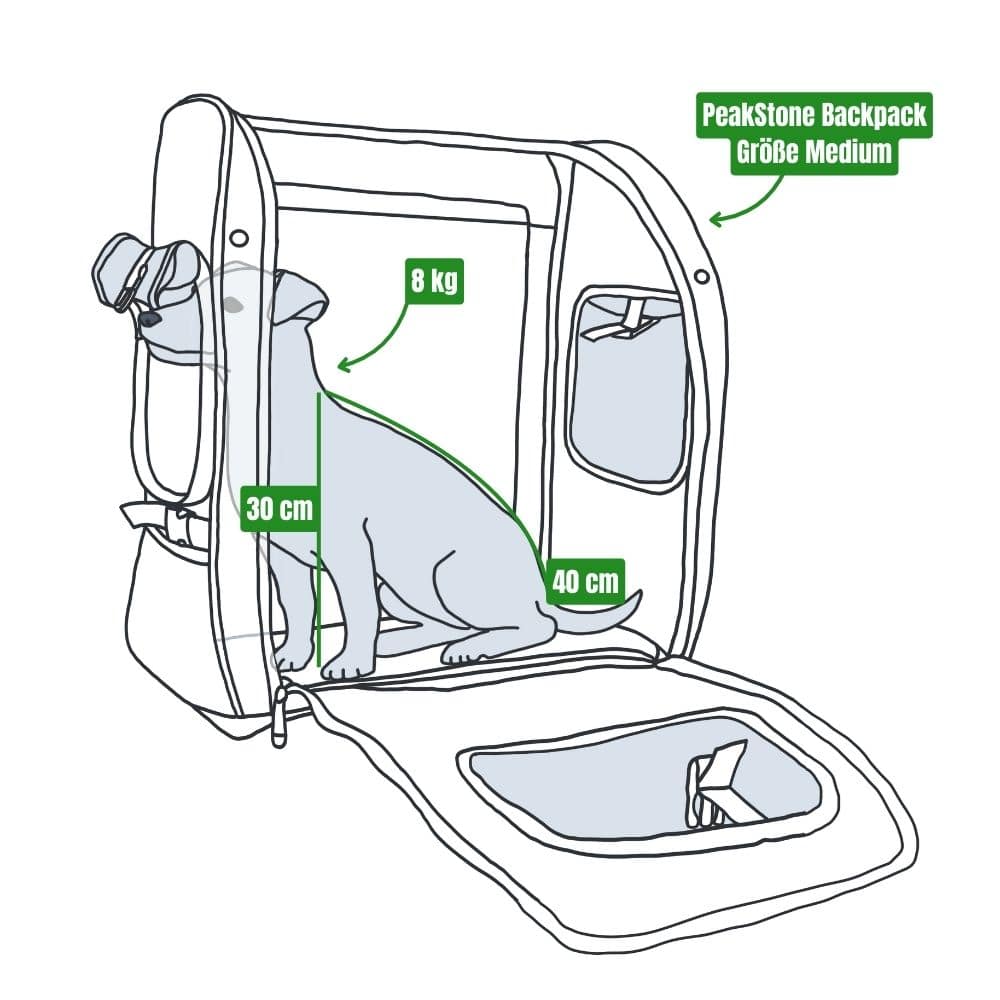 PeakStone Backpack
Größe Medium

8 kg

30 cm

40 cm