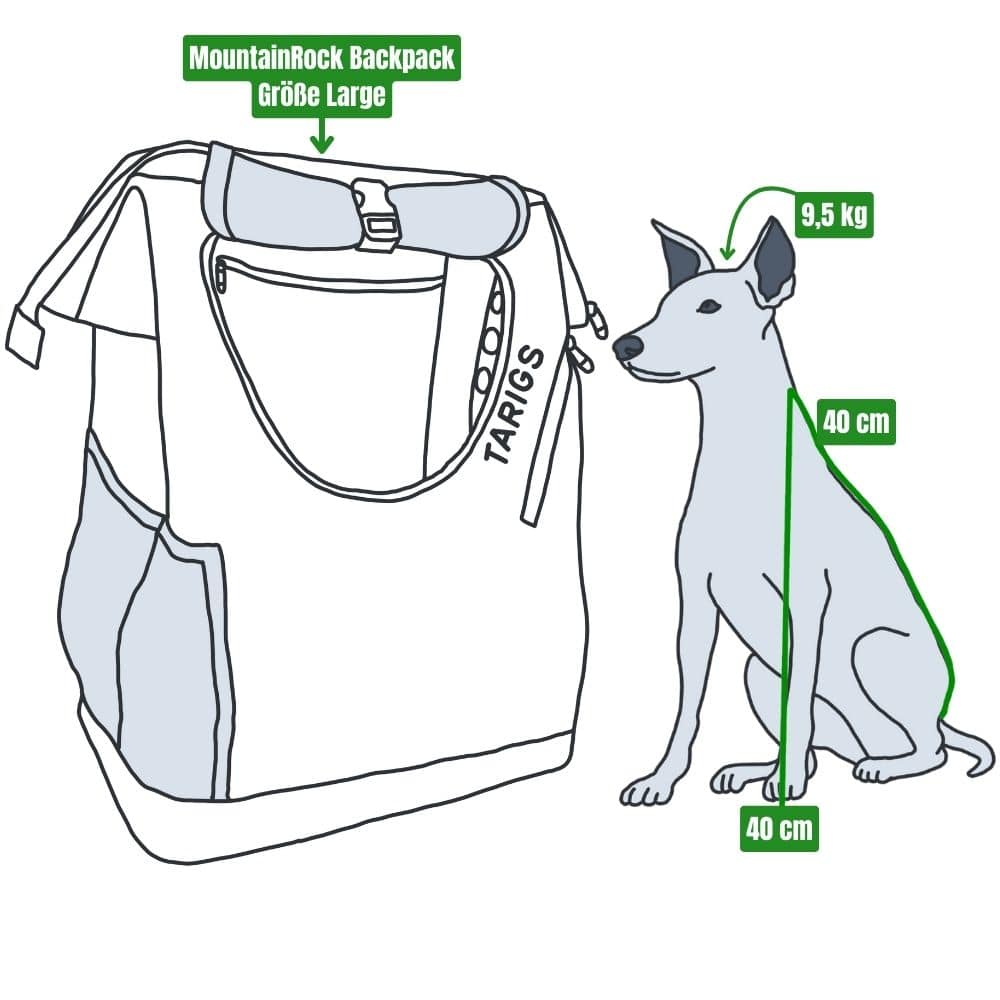 MountainRock Backpack
Größe Large

TARIGS

9,5 kg

40 cm

40 cm